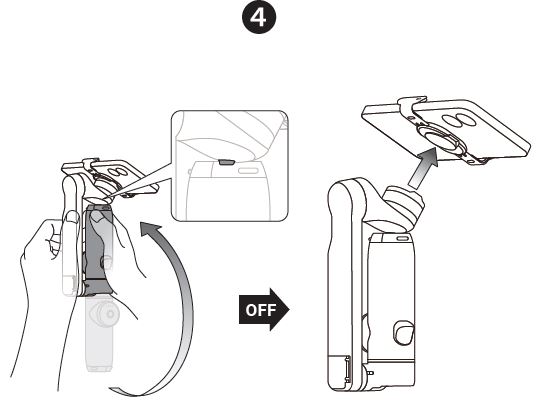 4

OFF