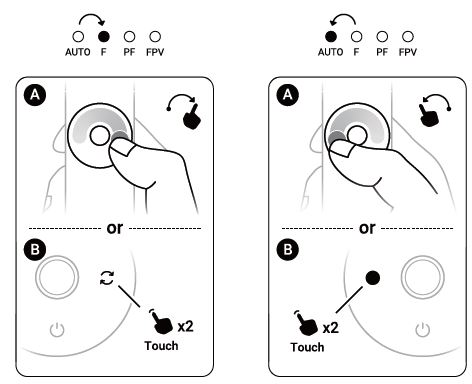 AUTO F PF FPV

A

or

B

x2
Touch

AUTO F PF FPV

A

or

B

x2
Touch