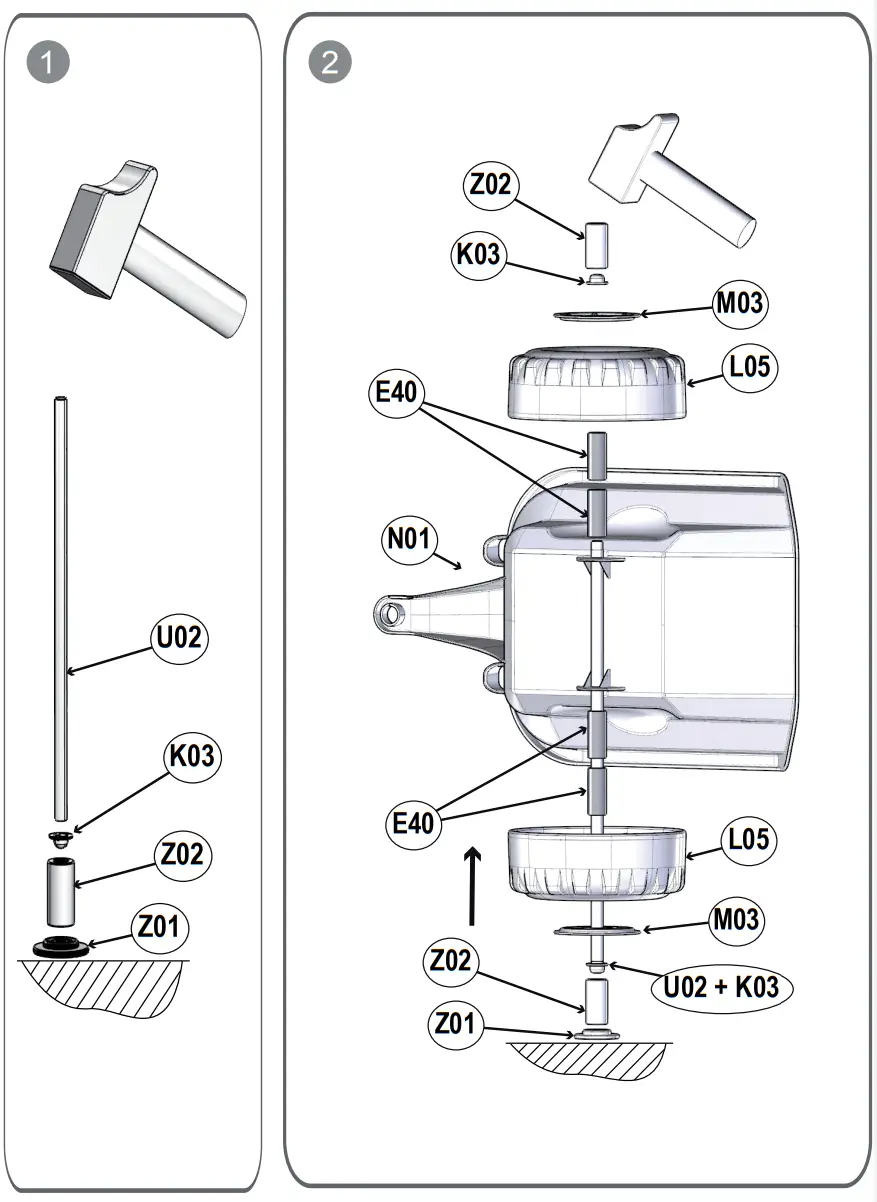 1

U02

K03

Z02

Z01

2

Z02

K03

M03

L05

E40

N01

E40

L05

M03

Z02

U02 + K03

Z01