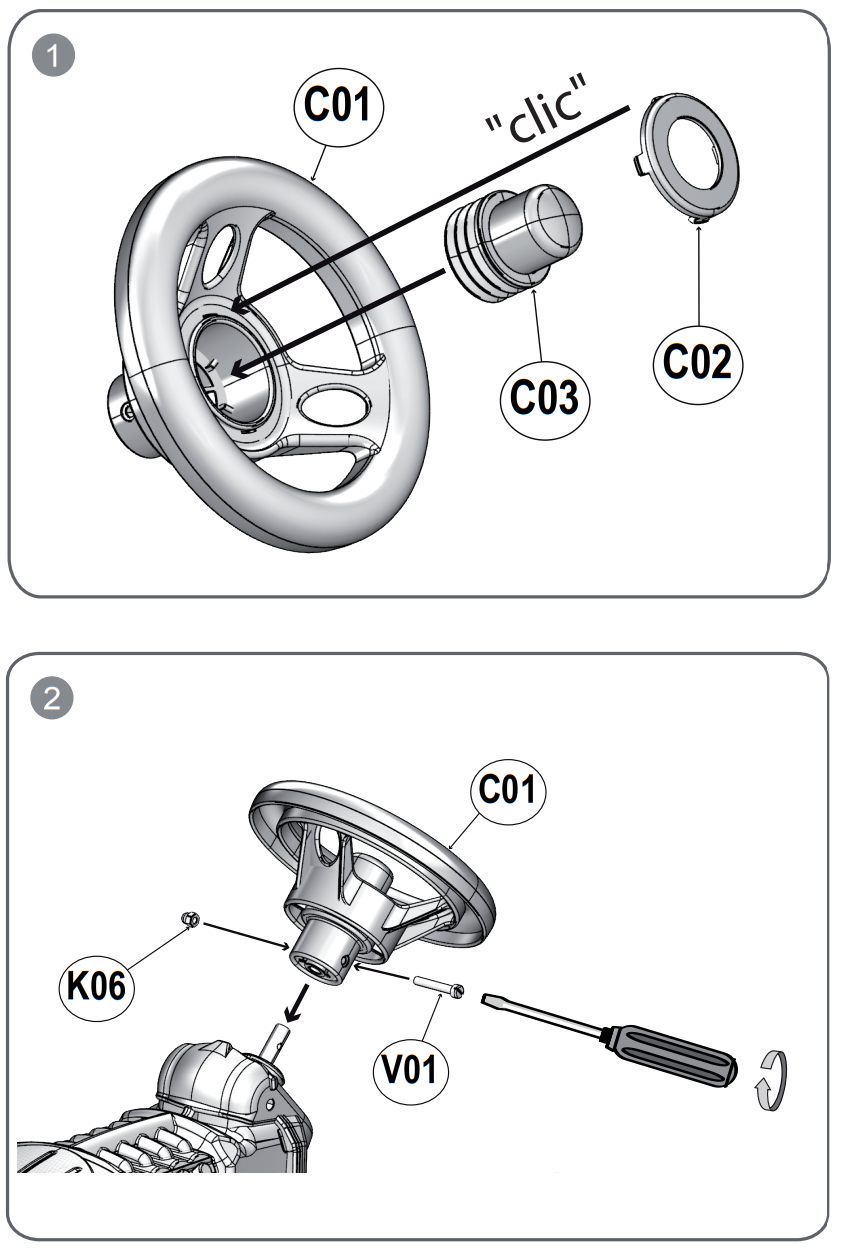 1

C01

"clic"

C03

C02

2

C01

K06

V01