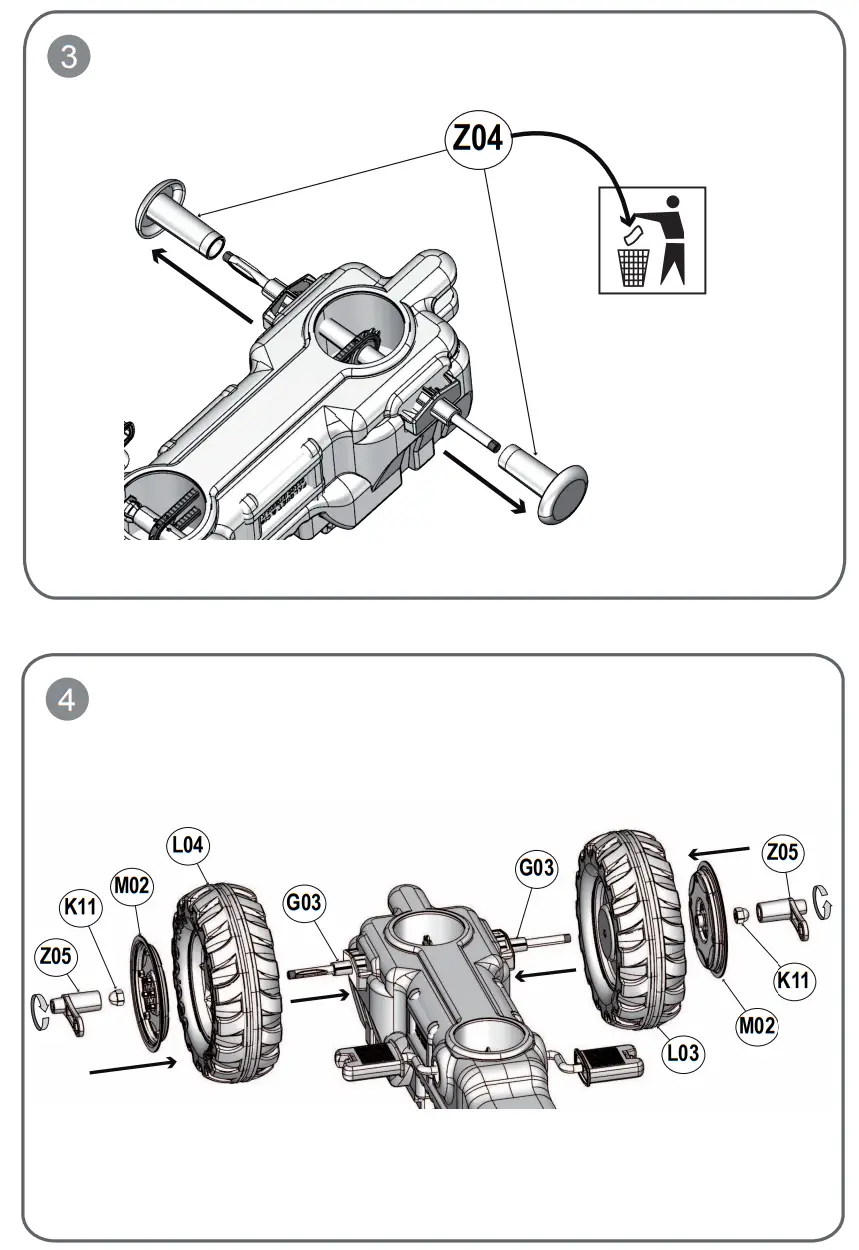 3

Z04

4

L04

M02

K11

Z05

G03

G03

Z05

K11

M02

L03