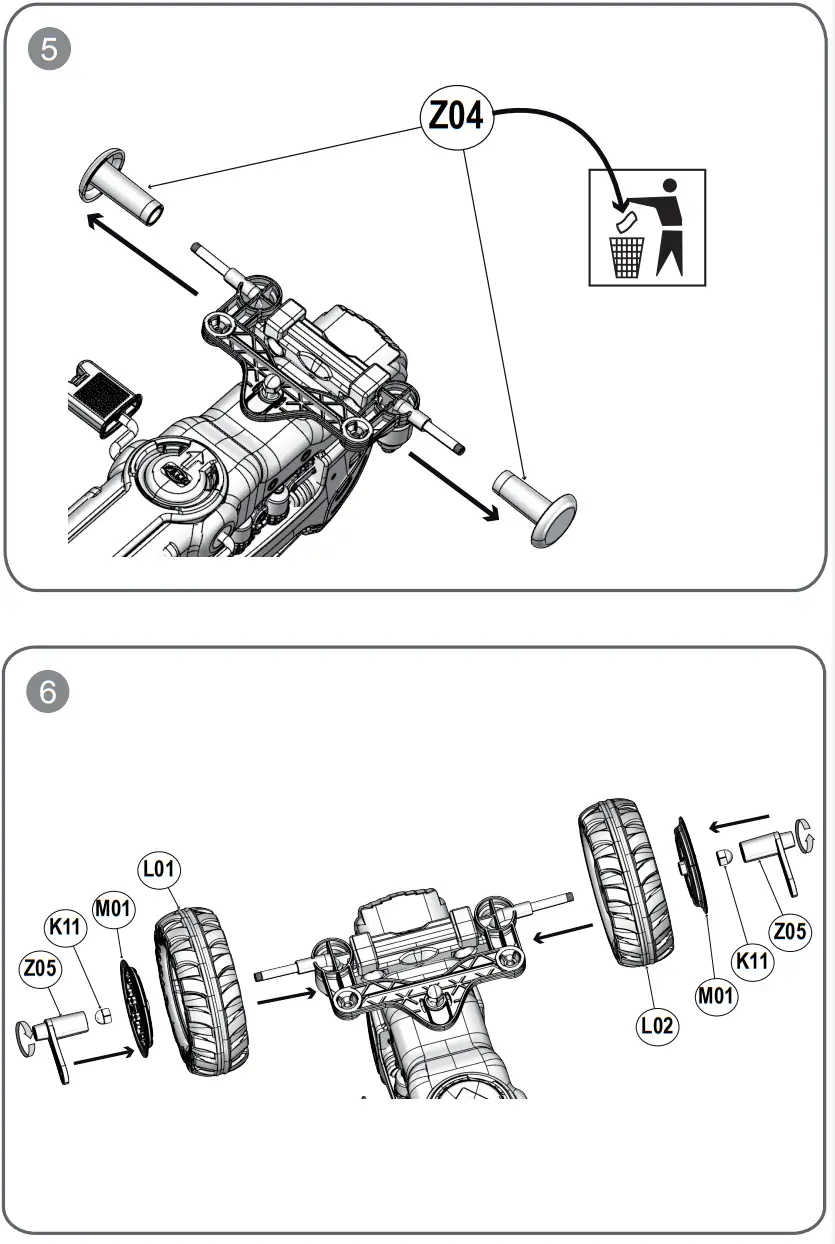 5

Z04

6

L01

M01

K11

Z05

L02

M01

K11

Z05