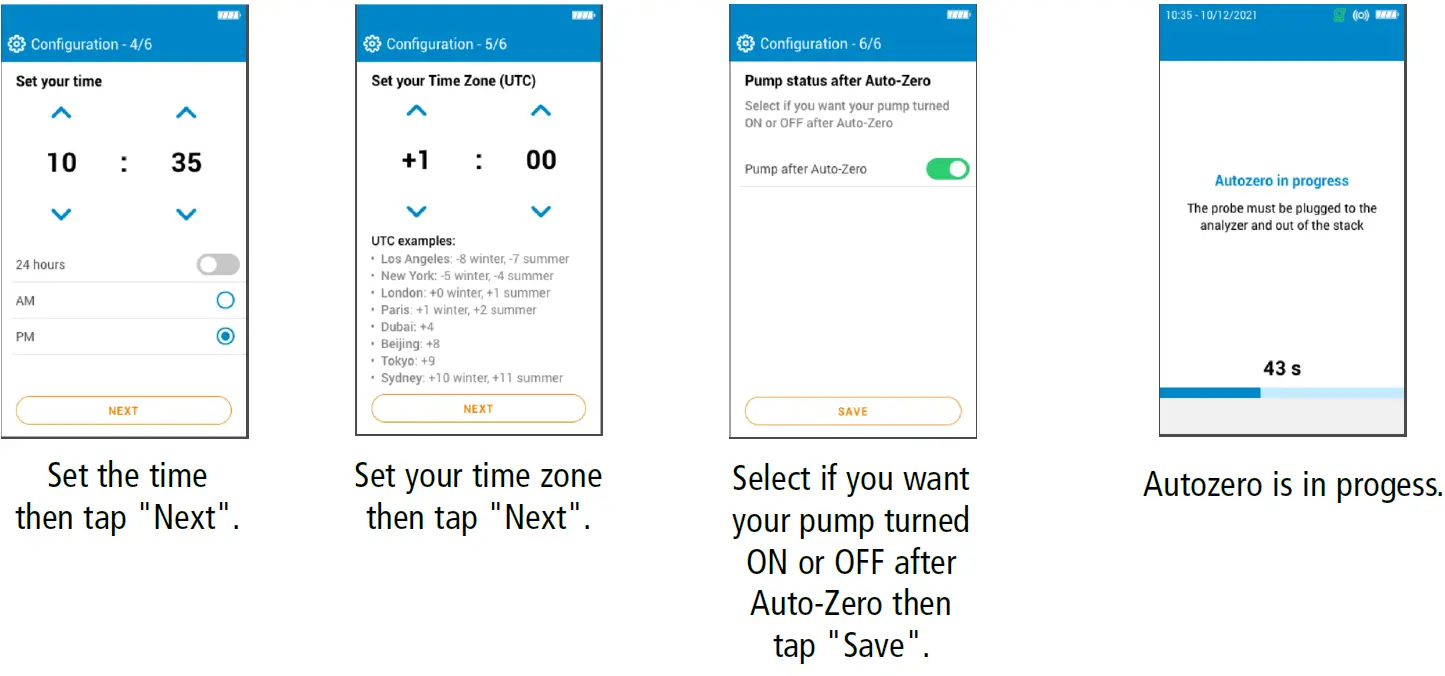 Configuration - 4/6

Set your time

10 : 35

24 hours

AM

PM

NEXT

Set the time then tap "Next".

Configuration - 5/6

Set your Time Zone (UTC)

+1 : 00

UTC examples:
• Los Angeles: -8 winter, -7 summer
• New York: -5 winter, -4 summer
• London: +0 winter, +1 summer
• Paris: +1 winter, +2 summer
• Dubai: +4
• Beijing: +8
• Tokyo: +9
• Sydney: +10 winter, +11 summer

NEXT

Set your time zone then tap "Next".

Configuration - 6/6

Pump status after Auto-Zero

Select if you want your pump turned ON or OFF after Auto-Zero

Pump after Auto-Zero

SAVE

Select if you want your pump turned ON or OFF after Auto-Zero then tap "Save".

10:35 - 10/12/2021

Autozero in progress

The probe must be plugged to the analyzer and out of the stack

43 s

Autozero is in progess.