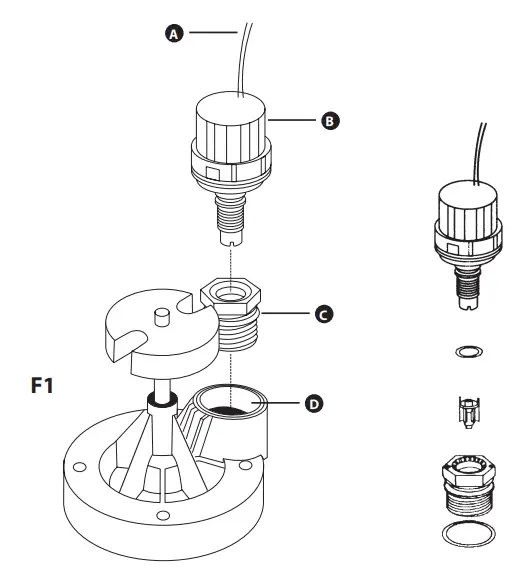 A
B
C
F1
D