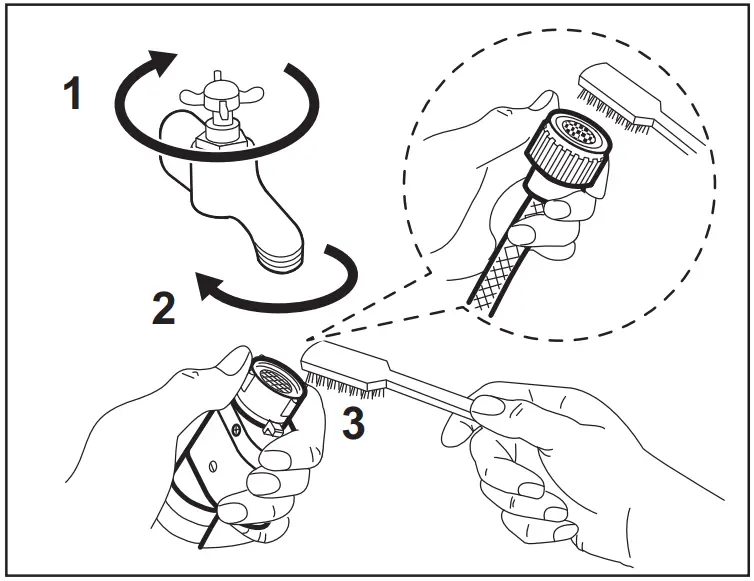 1
2
3