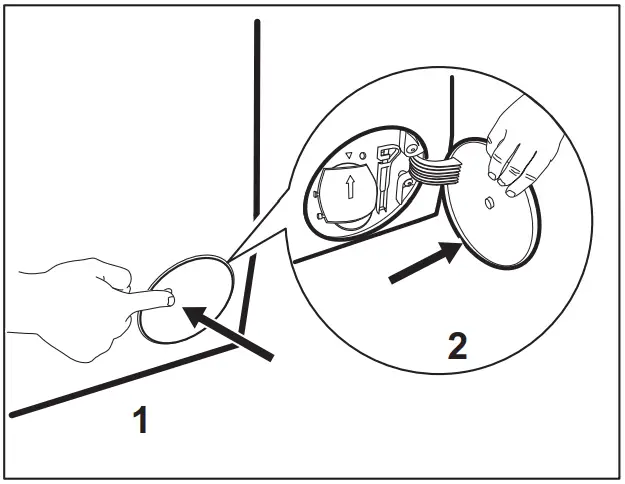 1

2