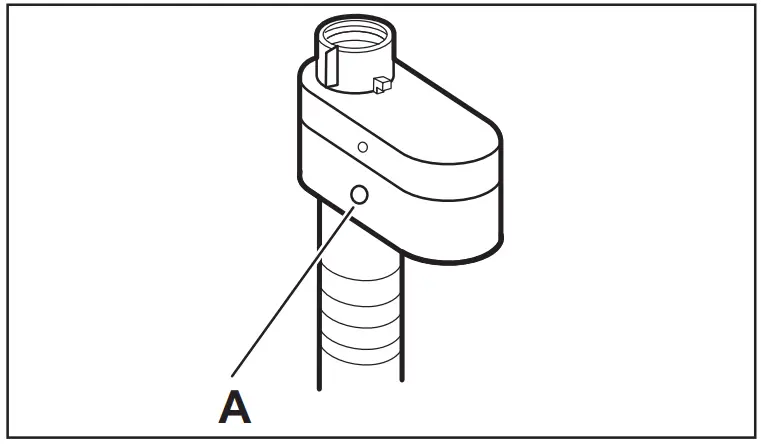 A