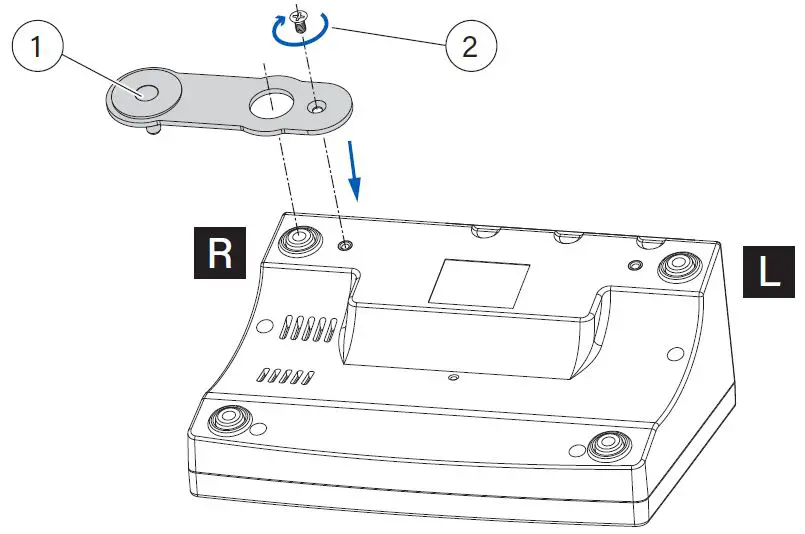 1
2
R
L