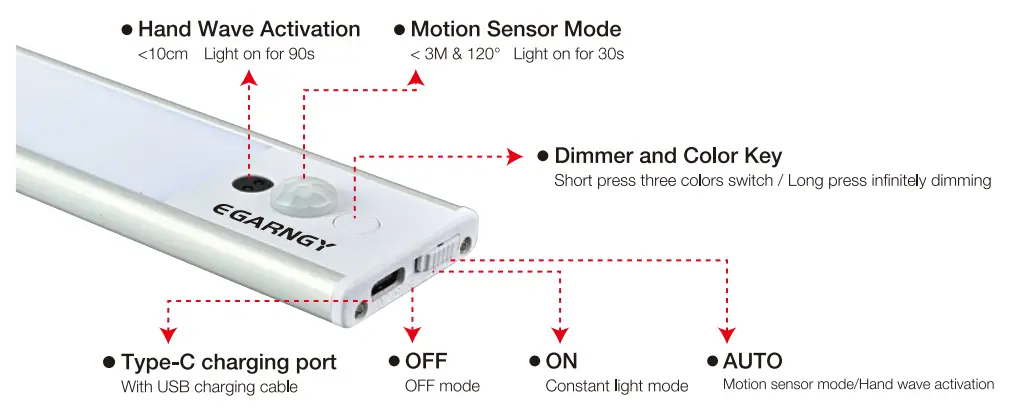 ● Hand Wave Activation
<10cm Light on for 90s

● Motion Sensor Mode
< 3M & 120° Light on for 30s

● Dimmer and Color Key
Short press three colors switch / Long press infinitely dimming

EGARNGY

● Type-C charging port
With USB charging cable

● OFF
OFF mode

● ON
Constant light mode

● AUTO
Motion sensor mode/Hand wave activation