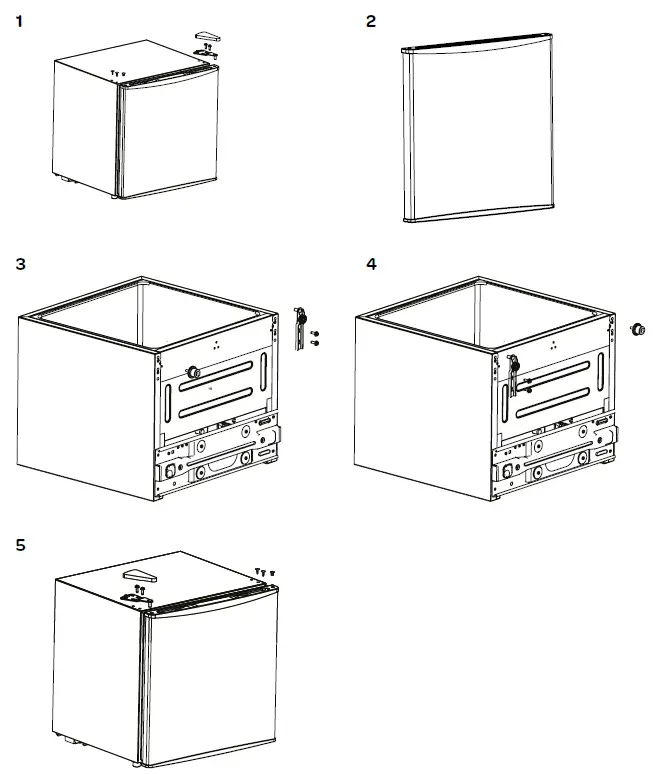 1

2

3

4

5