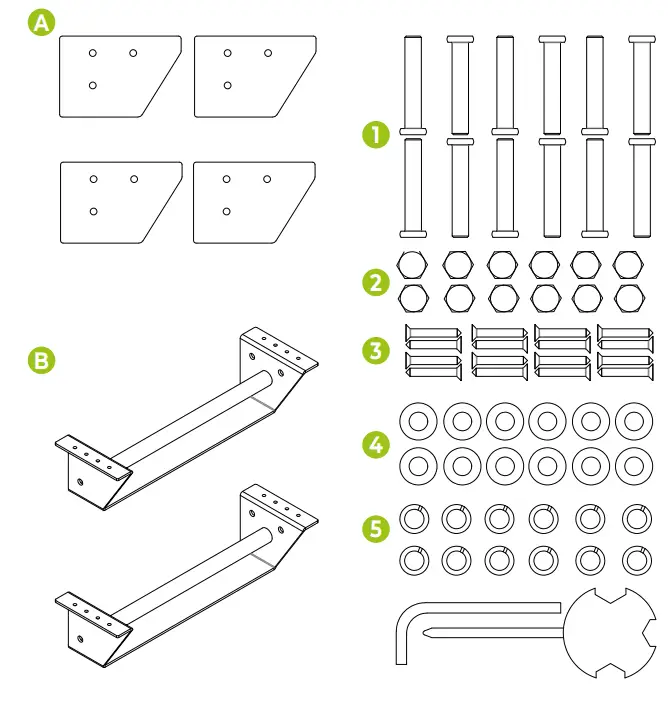 A

B

1

2

3

4

5