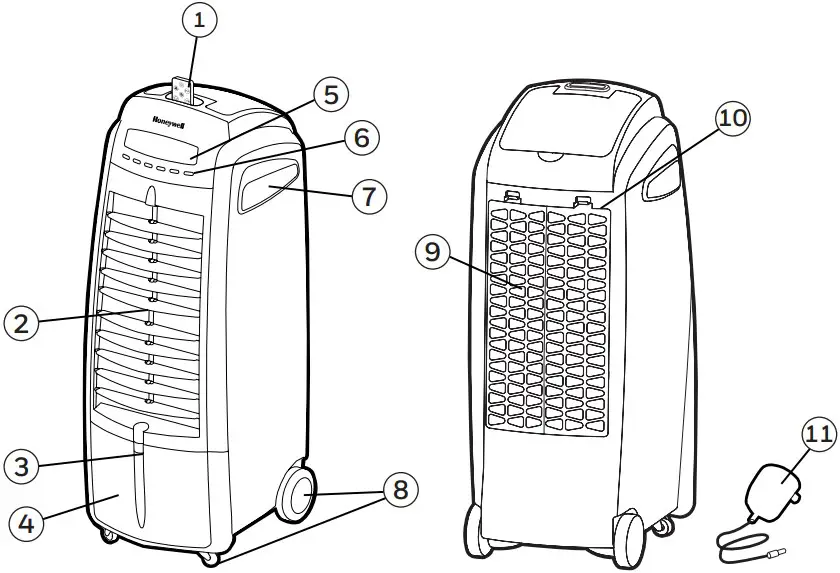 1
Honeywell
5
6
7
2
3
4
8
10
9
11