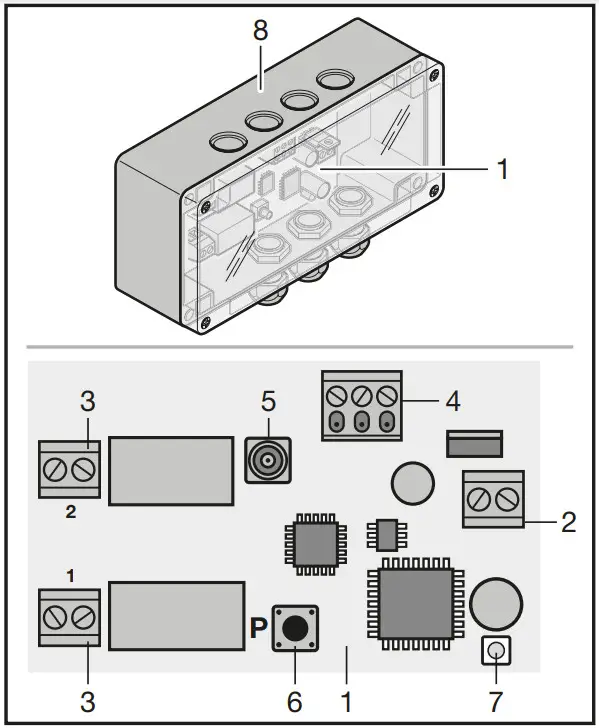 8
1
3
5
4
2
2
1
P
3
6
1
7