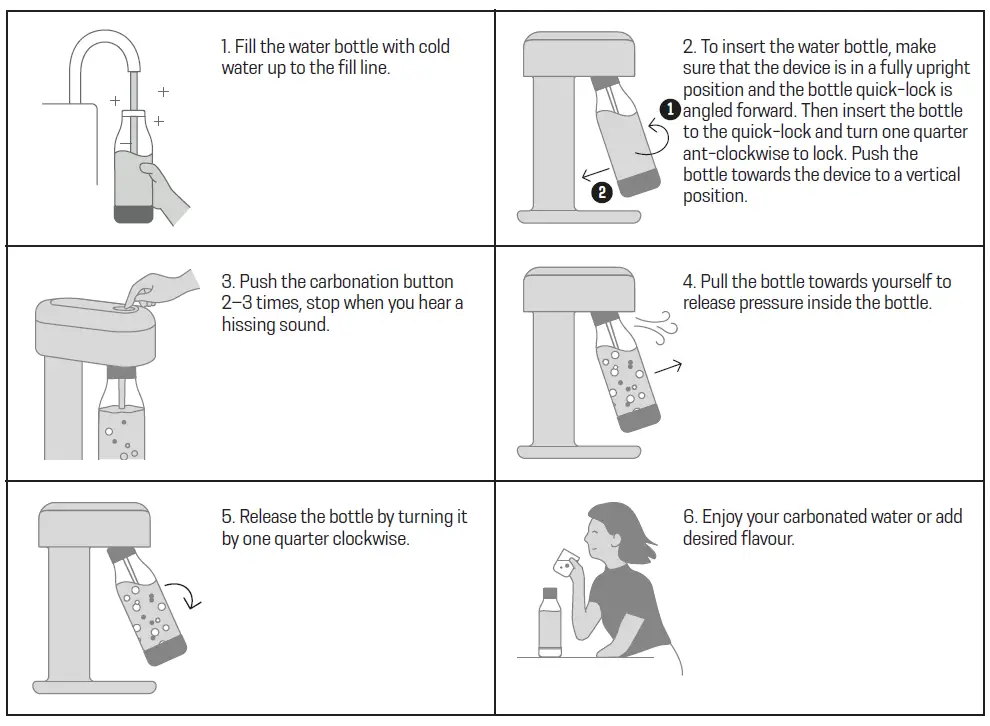 1. Fill the water bottle with cold water up to the fill line.

2. To insert the water bottle, make sure that the device is in a fully upright position and the bottle quick-lock is angled forward. Then insert the bottle to the quick-lock and turn one quarter ant-clockwise to lock. Push the bottle towards the device to a vertical position.

1

2

3. Push the carbonation button 2–3 times, stop when you hear a hissing sound.

4. Pull the bottle towards yourself to release pressure inside the bottle.

5. Release the bottle by turning it by one quarter clockwise.

6. Enjoy your carbonated water or add desired flavour.