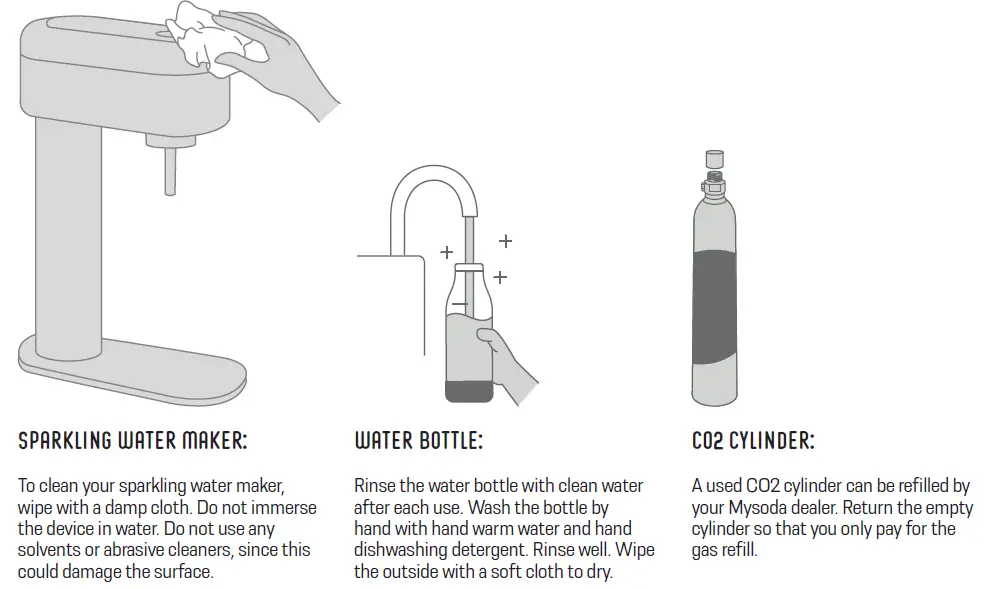 SPARKLING WATER MAKER:

To clean your sparkling water maker, wipe with a damp cloth. Do not immerse the device in water. Do not use any solvents or abrasive cleaners, since this could damage the surface.

WATER BOTTLE:

Rinse the water bottle with clean water after each use. Wash the bottle by hand with hand warm water and hand dishwashing detergent. Rinse well. Wipe the outside with a soft cloth to dry.

CO2 CYLINDER:

A used CO2 cylinder can be refilled by your Mysoda dealer. Return the empty cylinder so that you only pay for the gas refill.