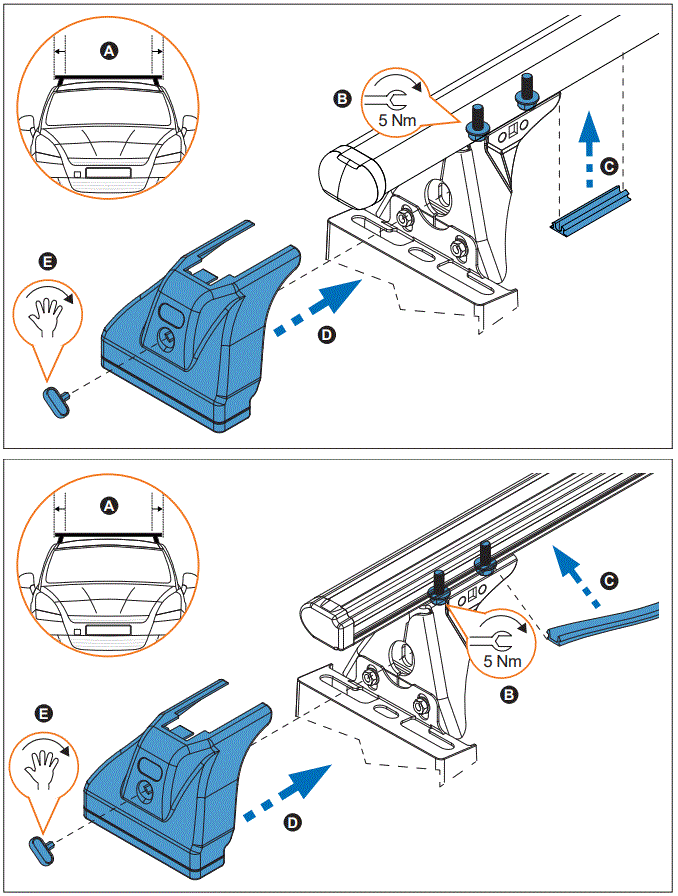 A

B

5 Nm

C

E

D

A

C

5 Nm

B

E

D