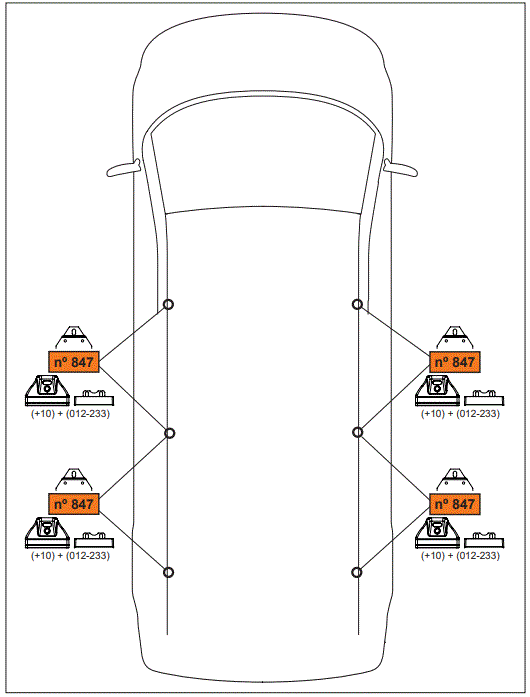 nº 847
(+10) + (012-233)

nº 847
(+10) + (012-233)

nº 847
(+10) + (012-233)

nº 847
(+10) + (012-233)