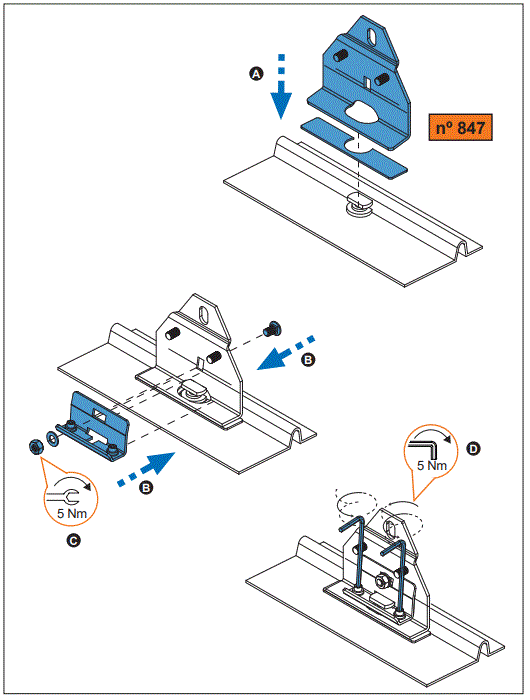 A
nº 847
B
B
5 Nm
C
5 Nm
D