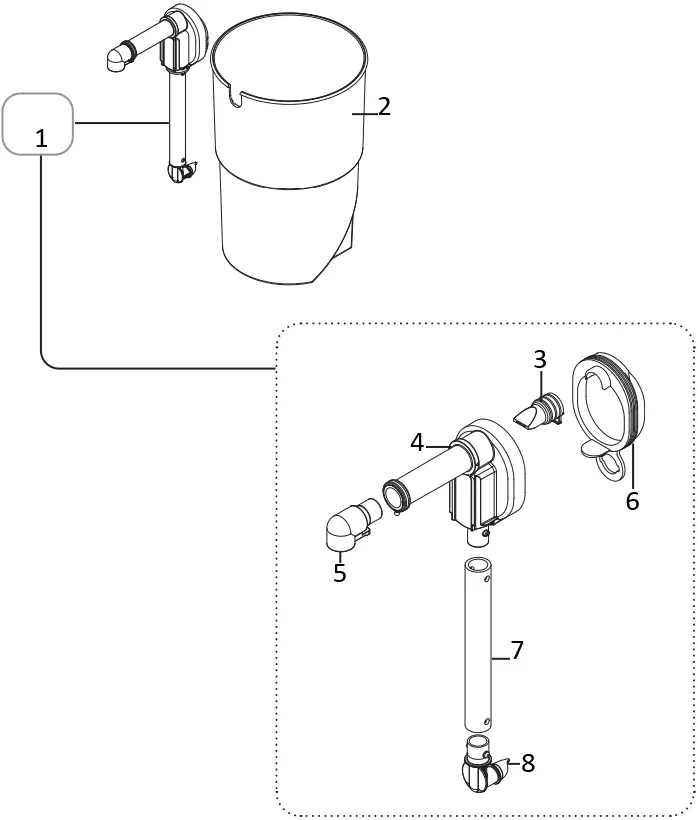 1
2
3
4
6
5
7
8