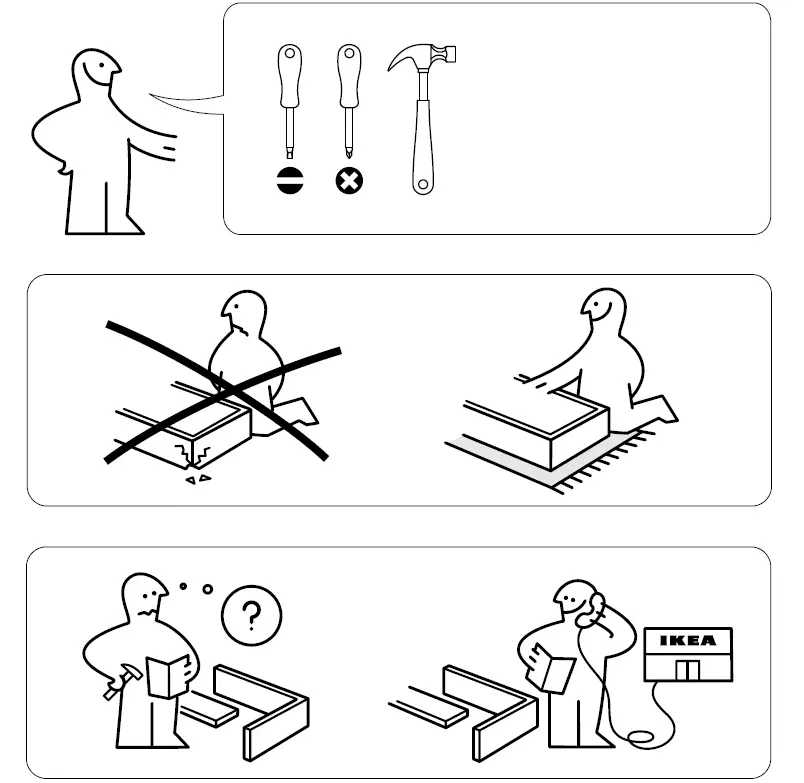 ?

IKEA