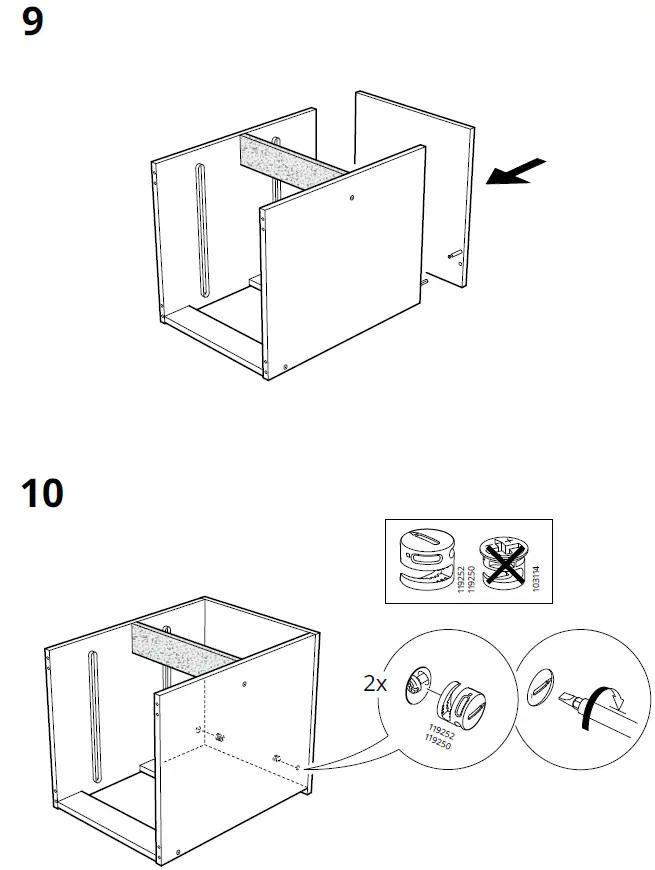 9

10

119252
119250

103114

2x

119252
119250