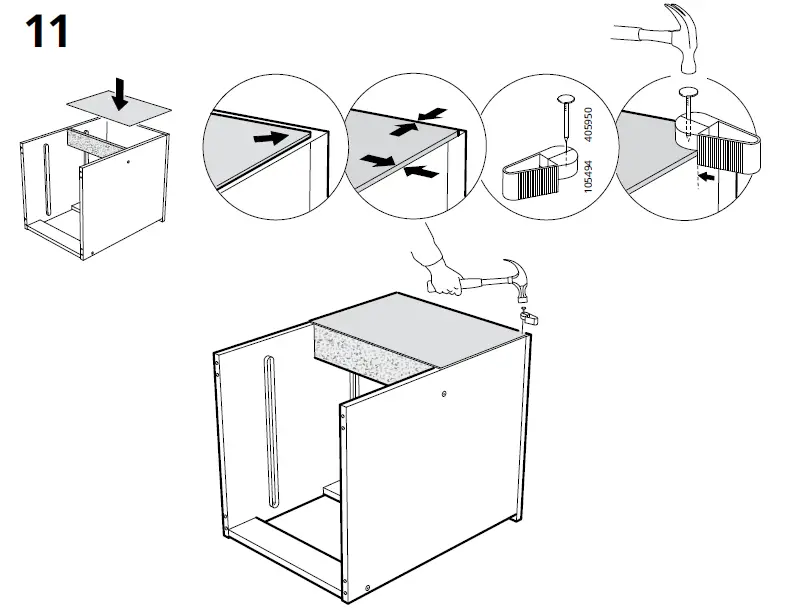 11

405950

105494