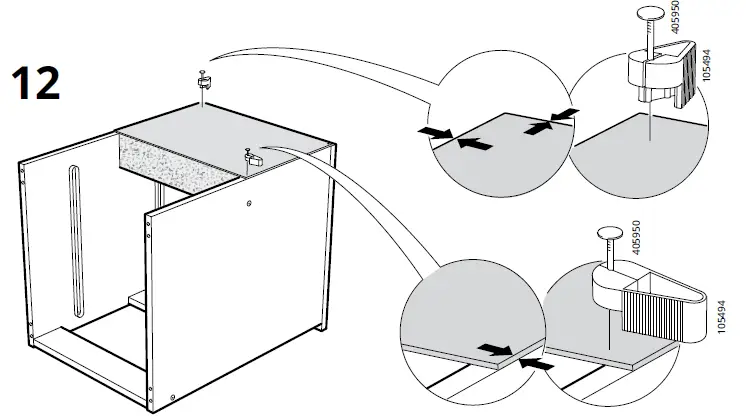 12

405950
105494

405950
105494