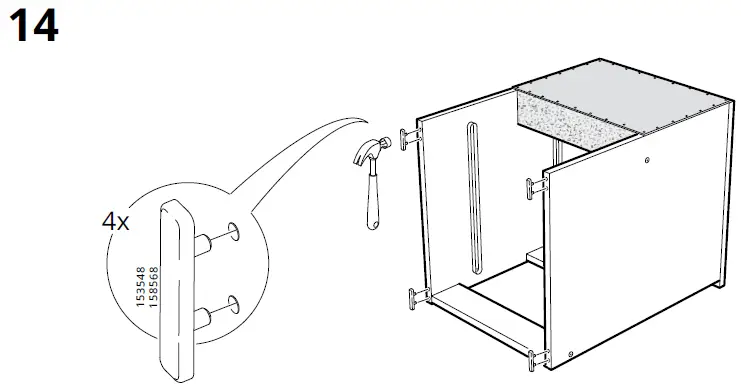 14

4x

153548
158568