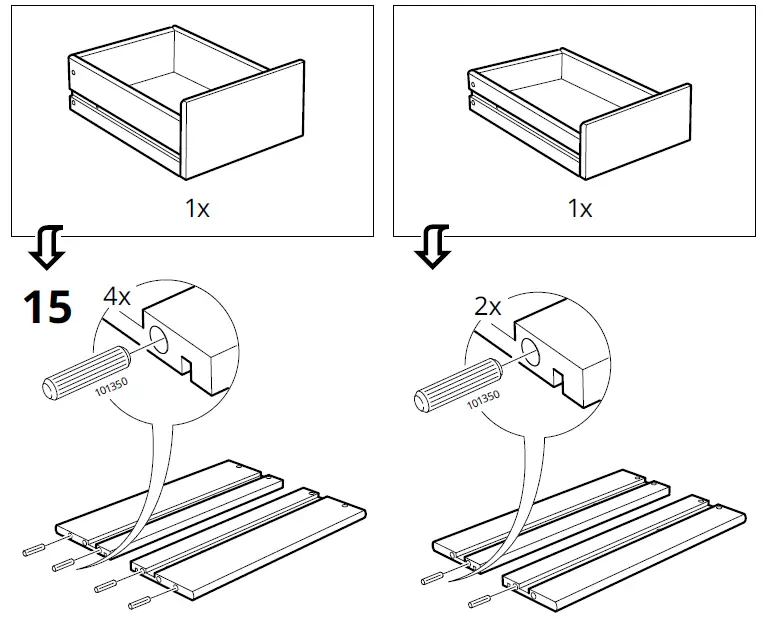 1x

1x

15

4x

101350

2x

101350