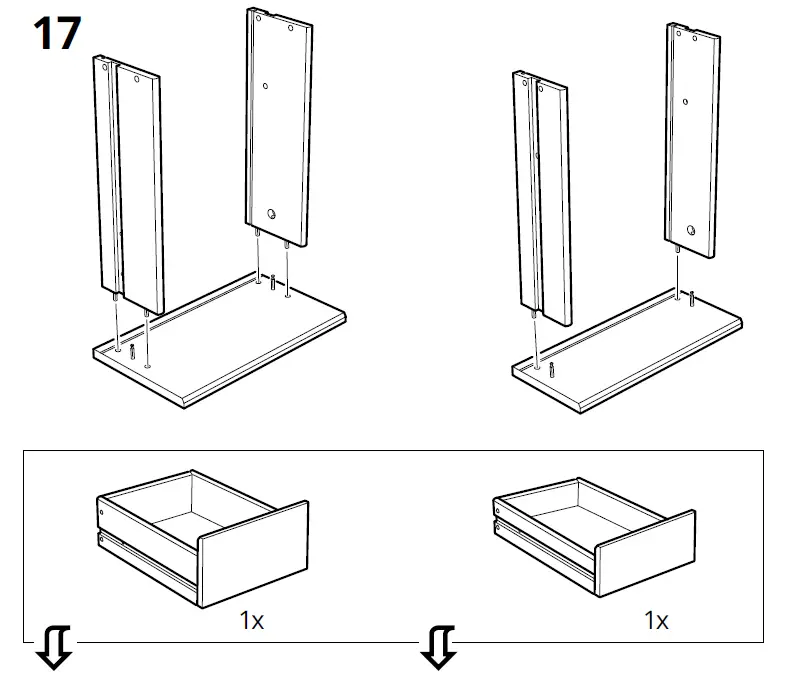 17

1x

1x