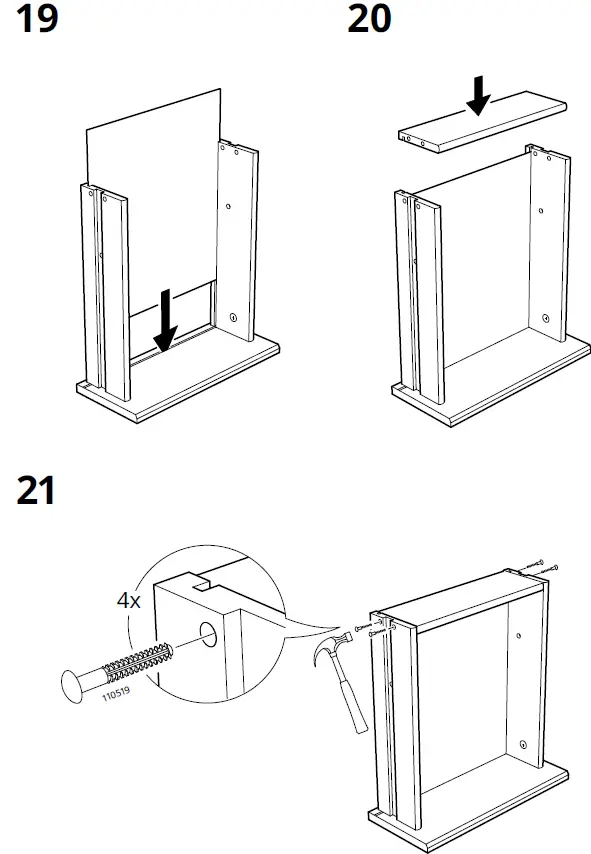 19

20

21

4x

110519