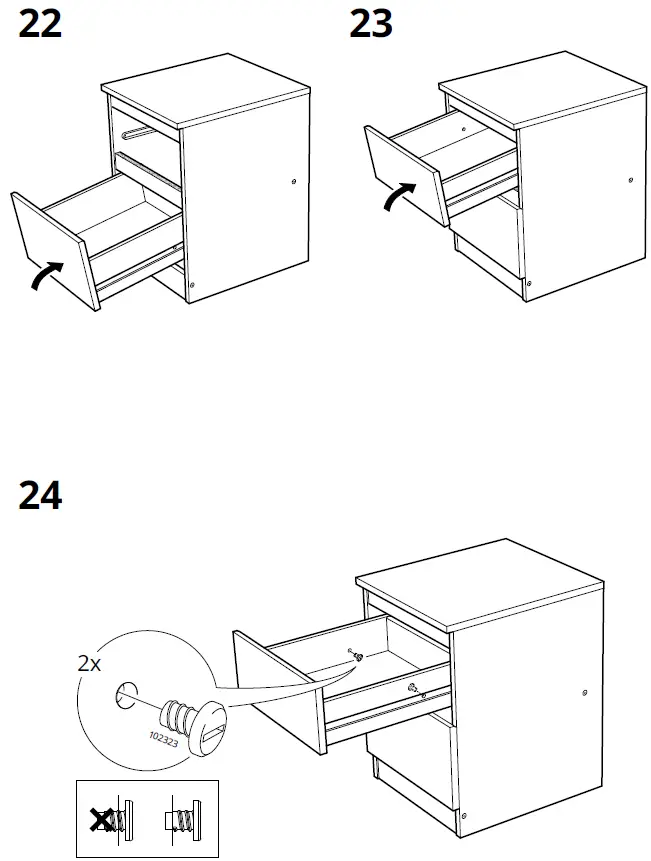 22

23

24

2x

102323