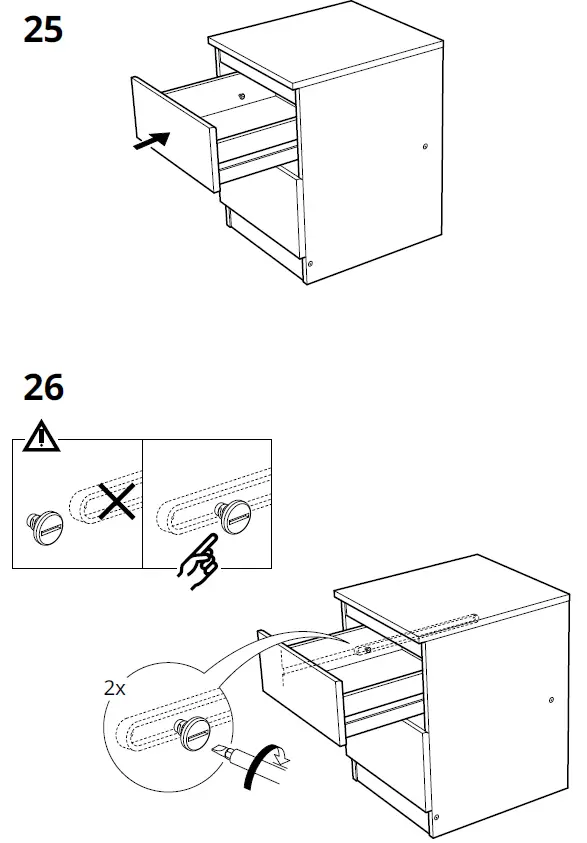 25

26

2x