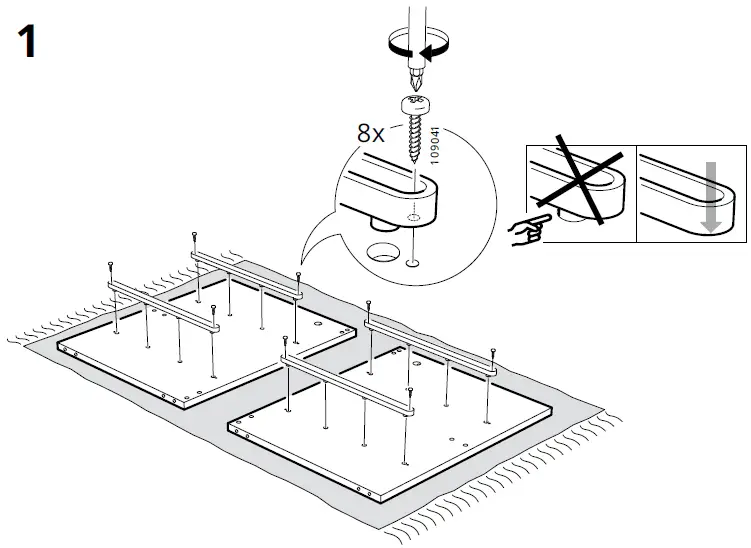 1

8x

109041