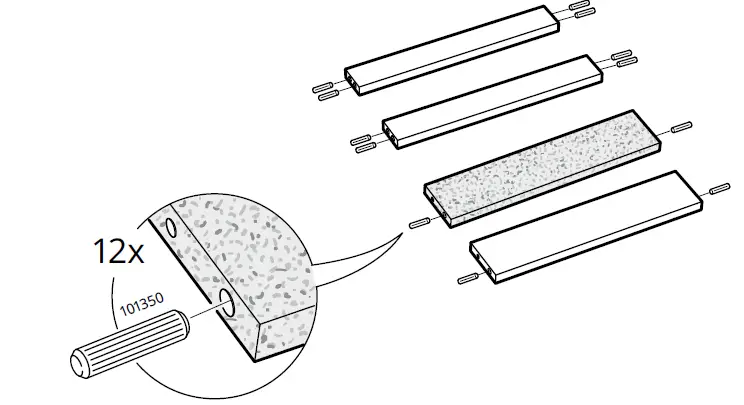 12x

101350