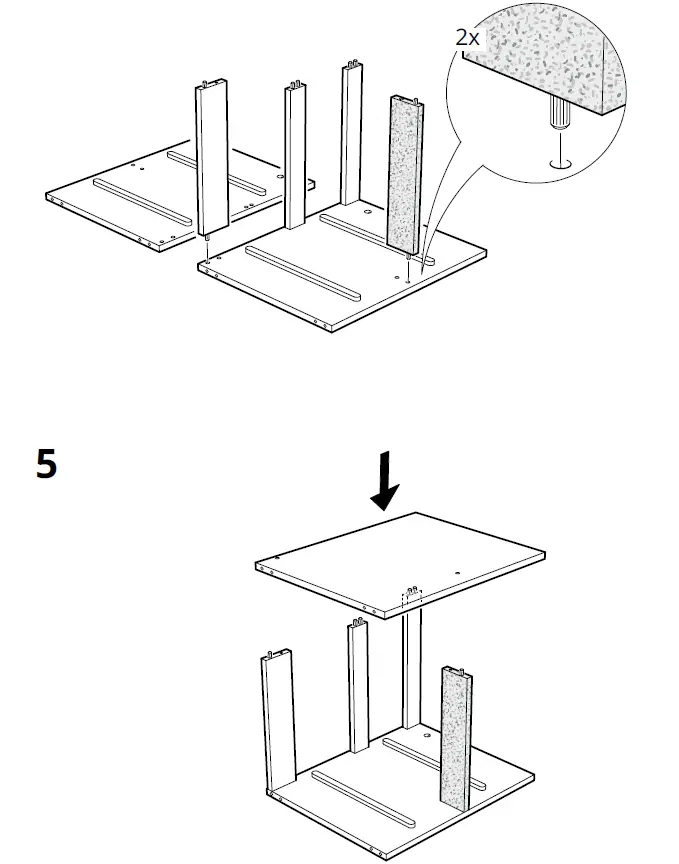 2x

5