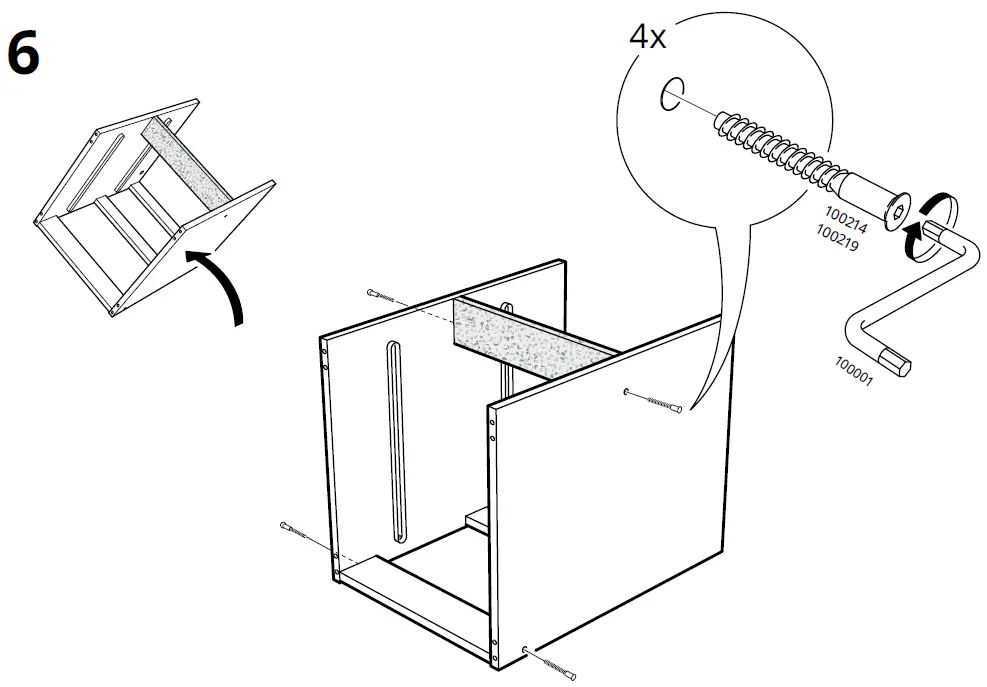 6

4x

100214
100219

100001