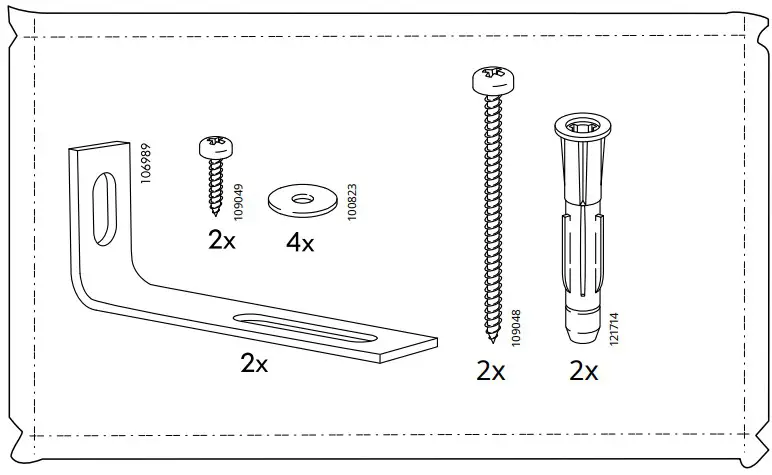 106989

2x

109049

2x

100823

4x

109048

2x

121714

2x