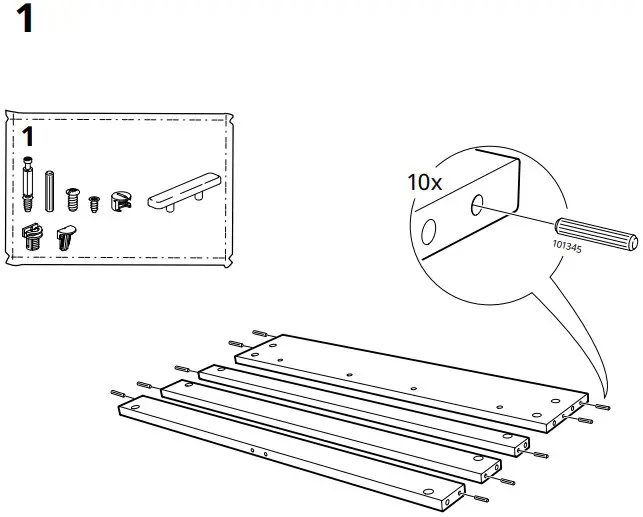 1

1

10x

101345