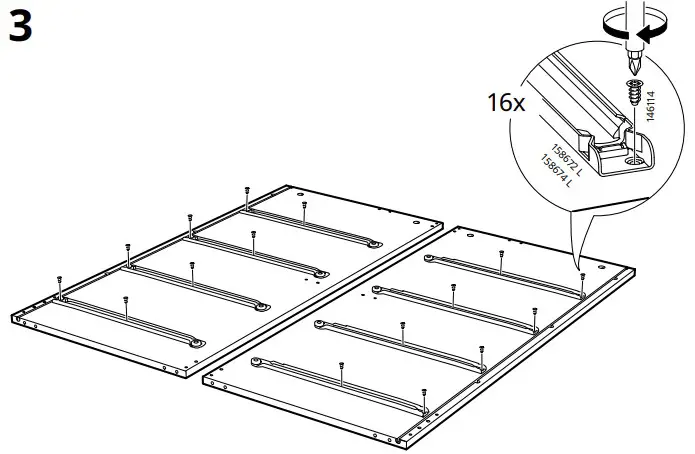 3

16x

146114

158672 L
158674 L