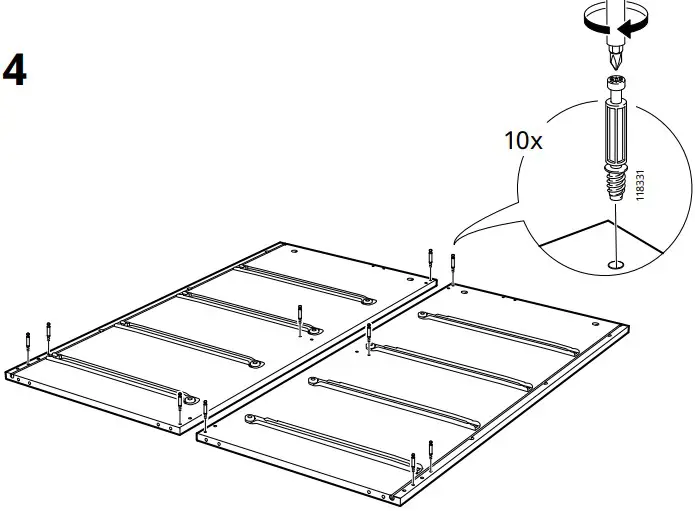 4

10x

118331