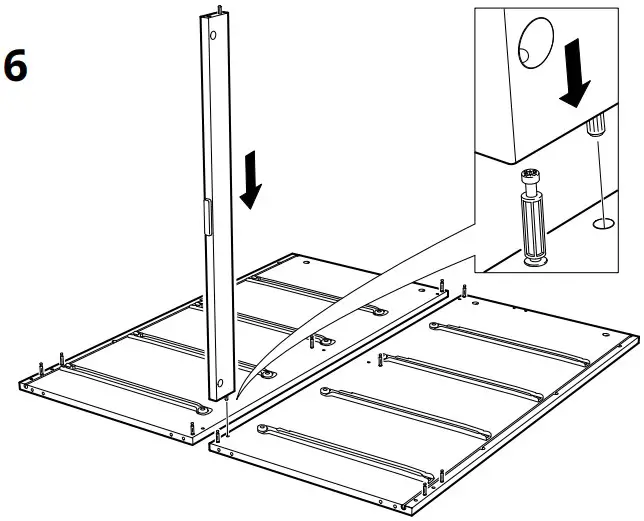 6