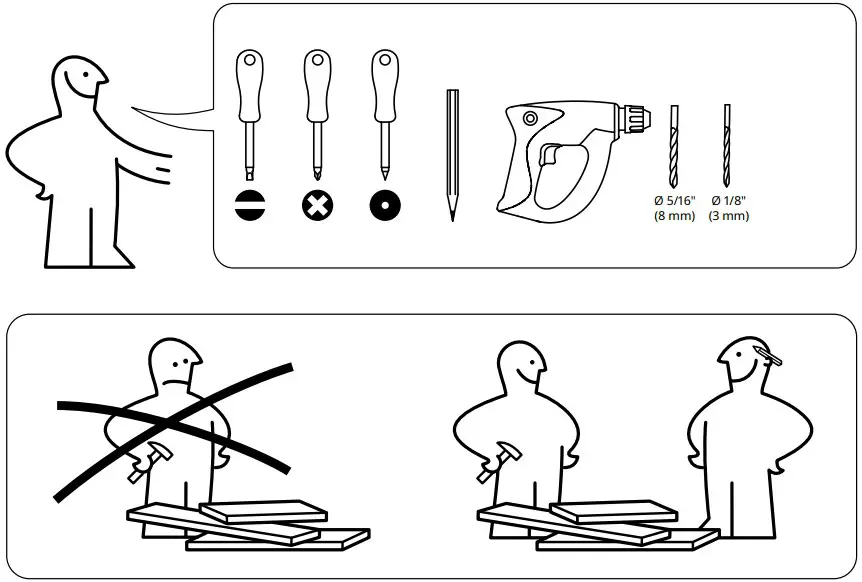 Ø 5/16"
(8 mm)

Ø 1/8"
(3 mm)