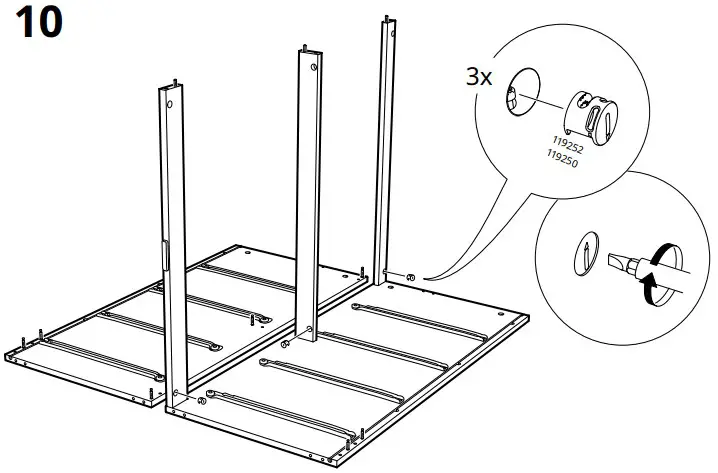 10

3x

119252
119250