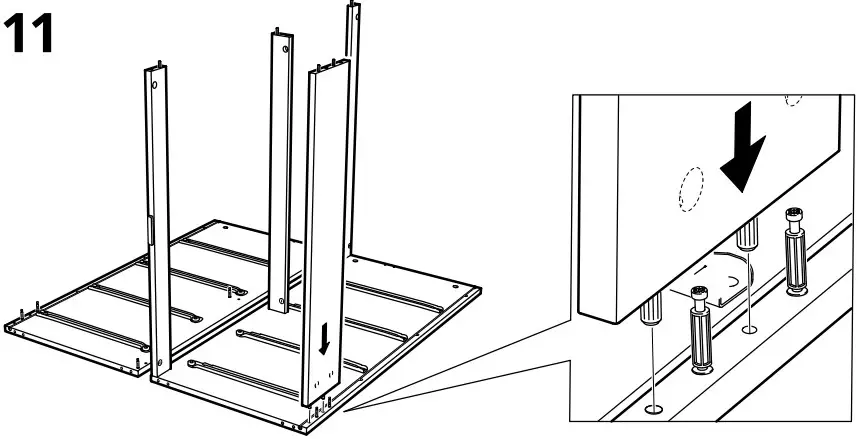 11