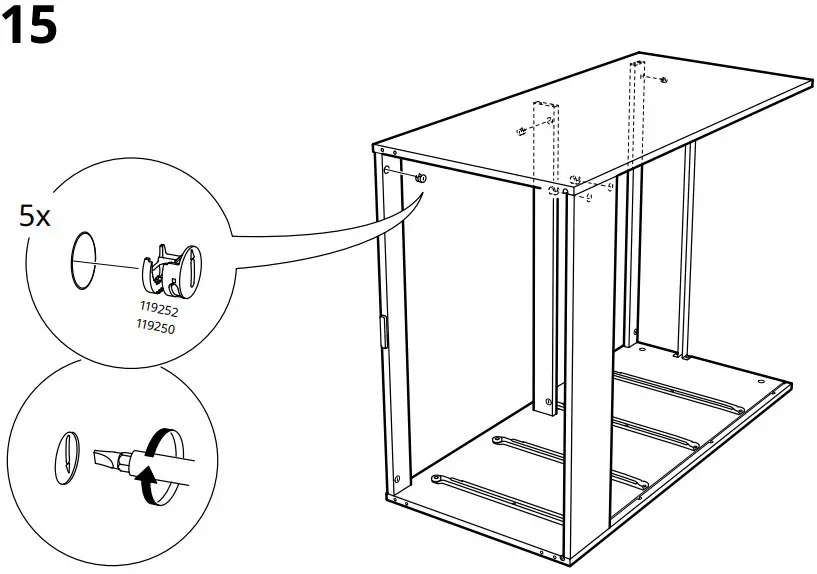 15

5x

119252
119250