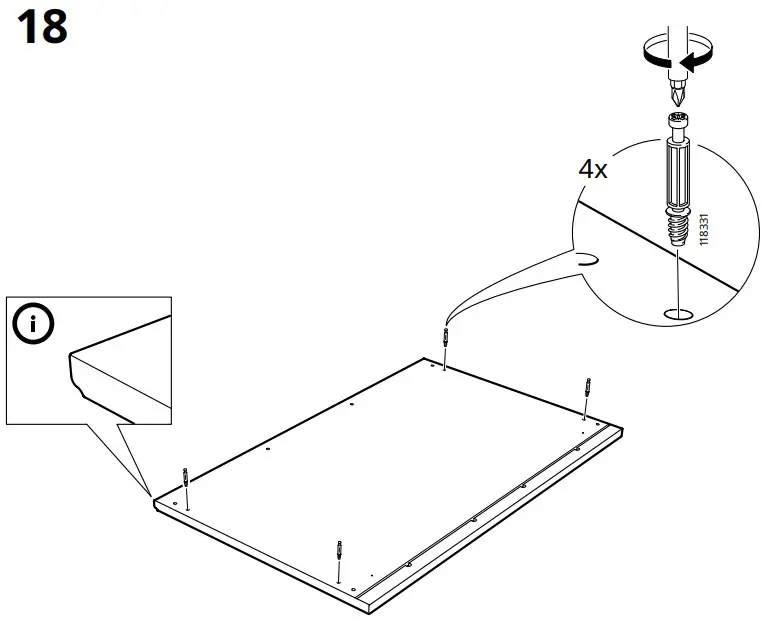 18

4x

118331

i