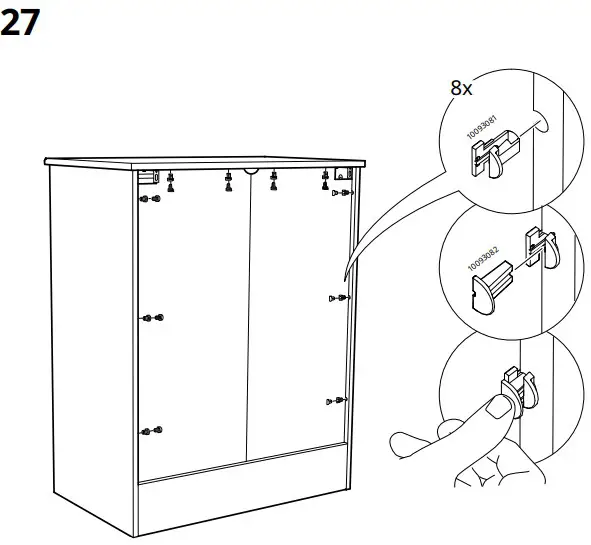 27

8x

10093081

10093082