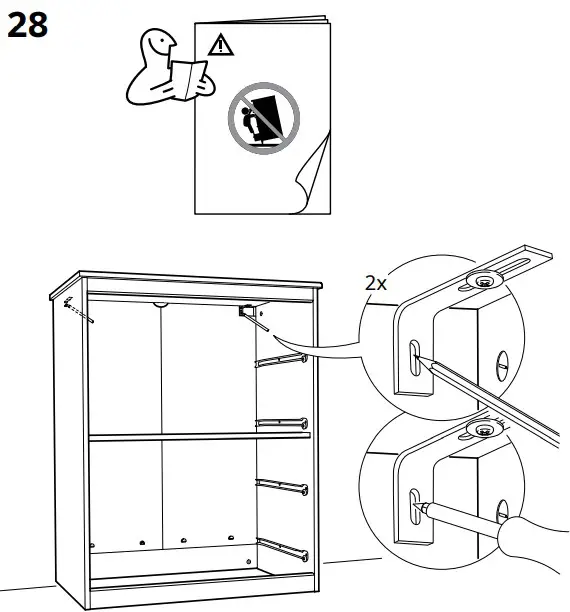 28

2x