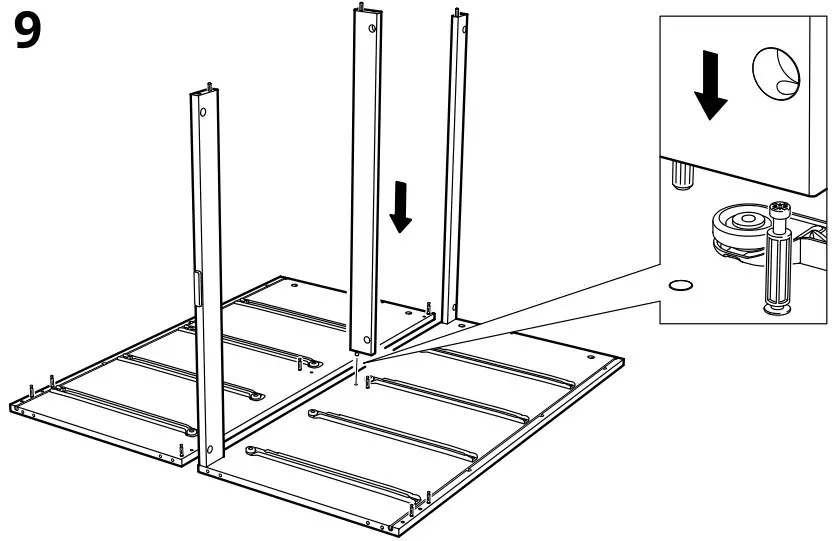 9